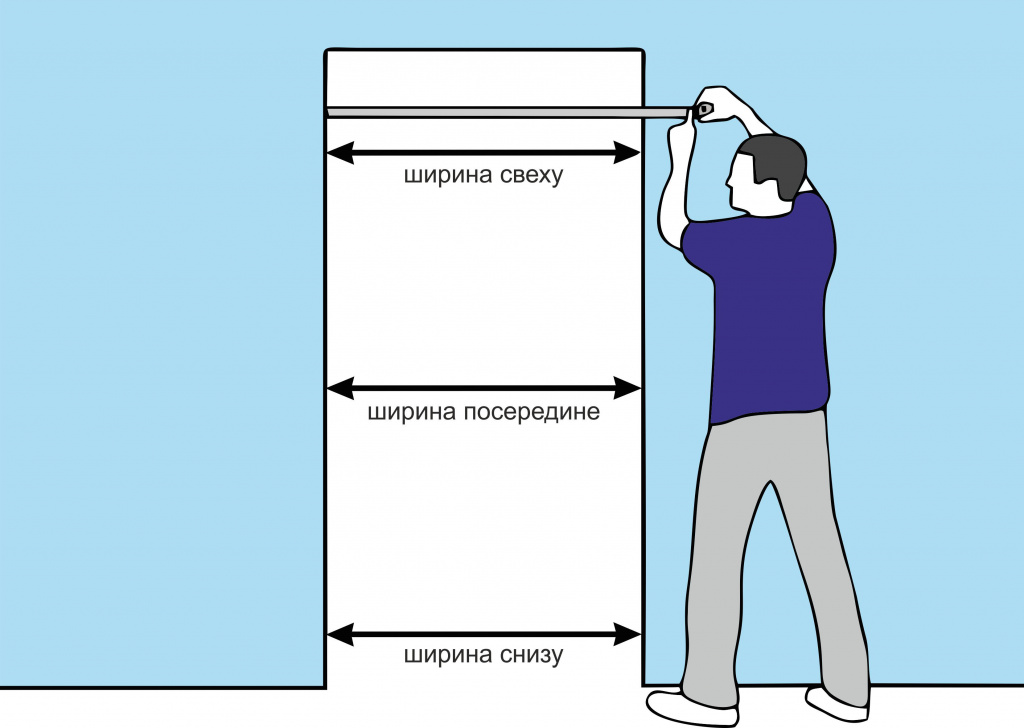 ширина свеху

ширина посередине

ширина снизу